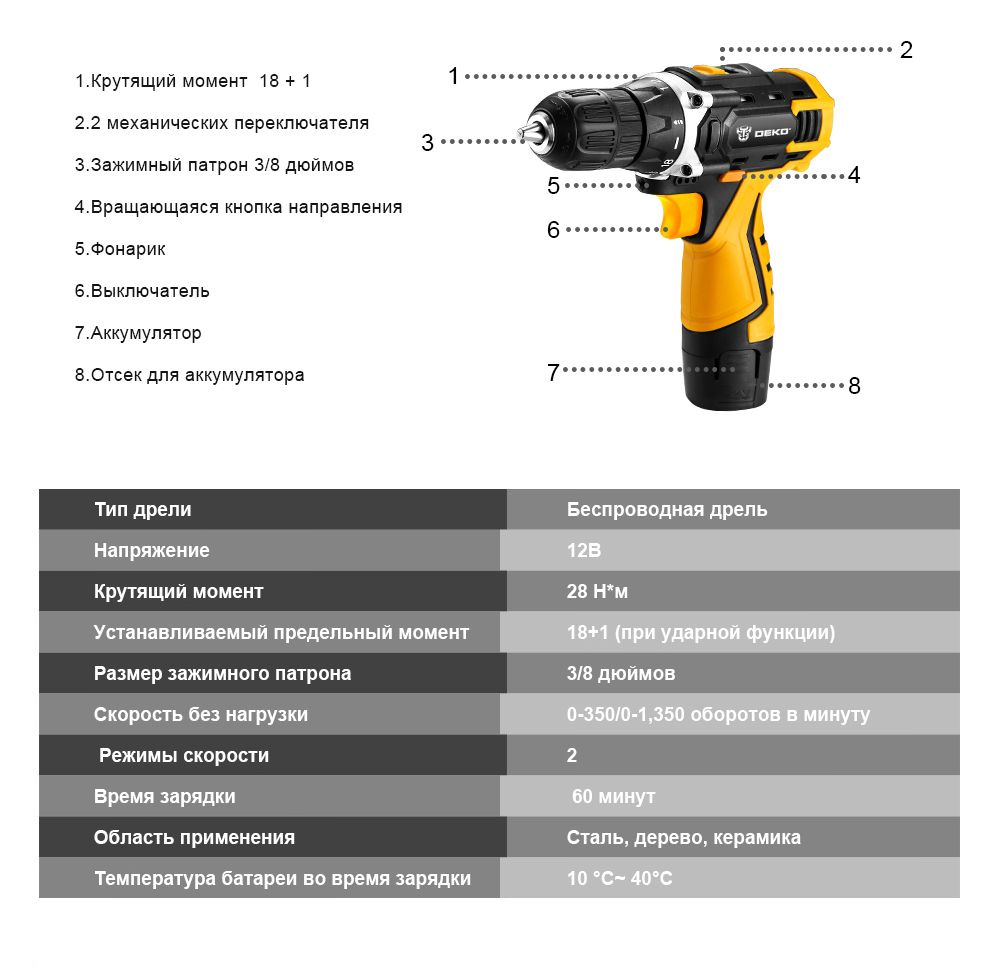 1.Крутящий момент 18 + 1

2.2 механических переключателя

3.Зажимный патрон 3/8 дюймов

4.Вращающаяся кнопка направления

5.Фонарик

6.Выключатель

7.Аккумулятор

8.Отсек для аккумулятора

1

2

3

4

5

6

7

8

DEKO

| Тип дрели | Беспроводная дрель |
|---|---|
| Напряжение | 12В |
| Крутящий момент | 28 Н*м |
| Устанавливаемый предельный момент | 18+1 (при ударной функции) |
| Размер зажимного патрона | 3/8 дюймов |
| Скорость без нагрузки | 0-350/0-1,350 оборотов в минуту |
| Режимы скорости | 2 |
| Время зарядки | 60 минут |
| Область применения | Сталь, дерево, керамика |
| Температура батареи во время зарядки | 10 °C~ 40°C |