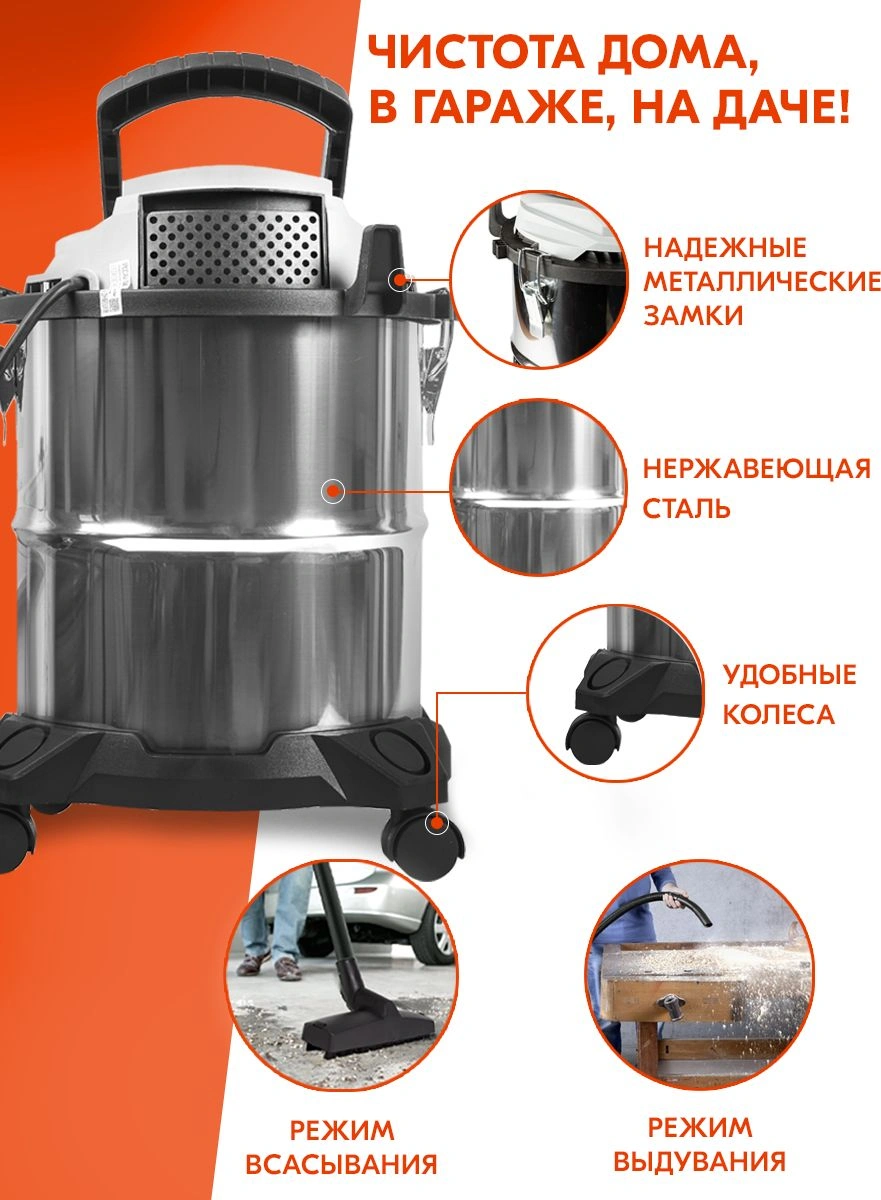 ЧИСТОТА ДОМА,
В ГАРАЖЕ, НА ДАЧЕ!

НАДЕЖНЫЕ МЕТАЛЛИЧЕСКИЕ ЗАМКИ

НЕРЖАВЕЮЩАЯ СТАЛЬ

УДОБНЫЕ КОЛЕСА

РЕЖИМ ВСАСЫВАНИЯ

РЕЖИМ ВЫДУВАНИЯ