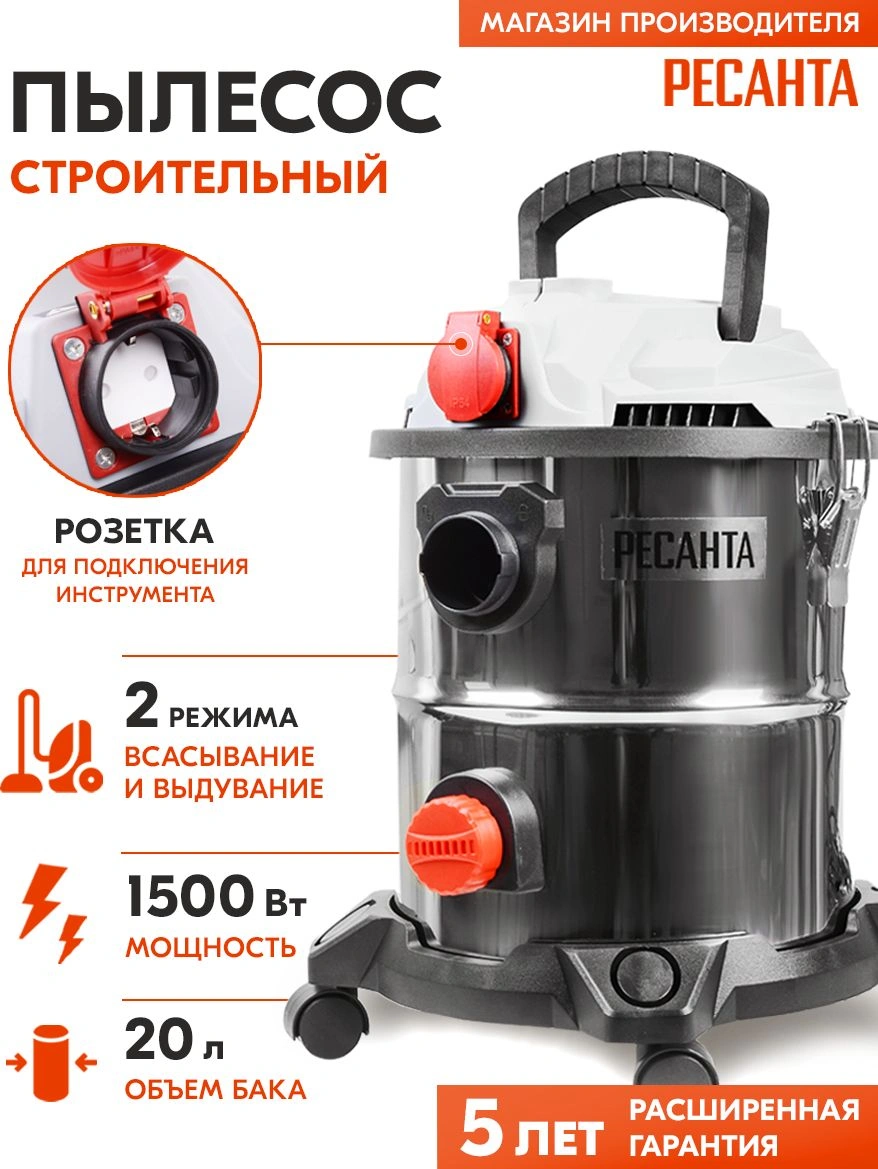 МАГАЗИН ПРОИЗВОДИТЕЛЯ
РЕСАНТА

ПЫЛЕСОС
СТРОИТЕЛЬНЫЙ

РОЗЕТКА
ДЛЯ ПОДКЛЮЧЕНИЯ ИНСТРУМЕНТА

IP54

РЕСАНТА

2 РЕЖИМА
ВСАСЫВАНИЕ И ВЫДУВАНИЕ

1500 Вт
МОЩНОСТЬ

20 л
ОБЪЕМ БАКА

5 ЛЕТ РАСШИРЕННАЯ ГАРАНТИЯ