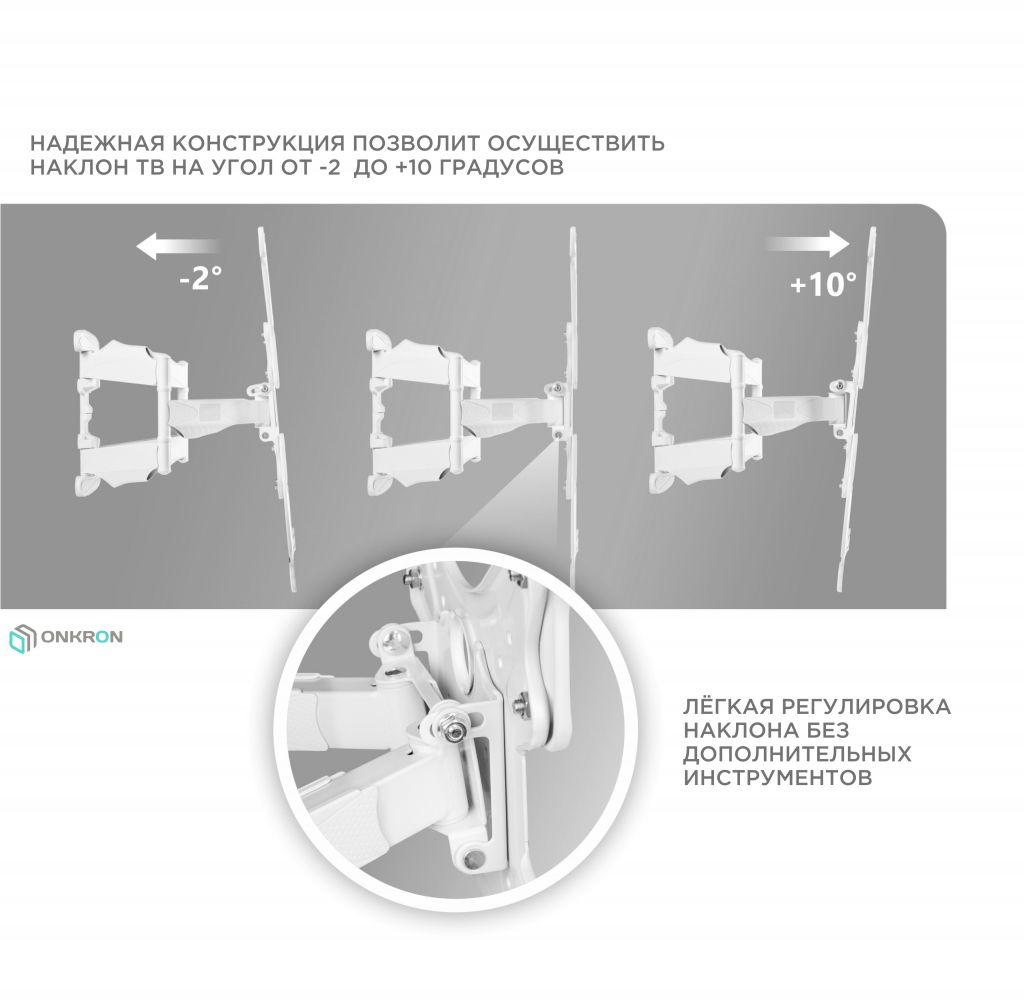 НАДЕЖНАЯ КОНСТРУКЦИЯ ПОЗВОЛИТ ОСУЩЕСТВИТЬ НАКЛОН ТВ НА УГОЛ ОТ -2  ДО +10 ГРАДУСОВ

-2°

+10°

ONKRON

ЛЁГКАЯ РЕГУЛИРОВКА НАКЛОНА БЕЗ ДОПОЛНИТЕЛЬНЫХ ИНСТРУМЕНТОВ