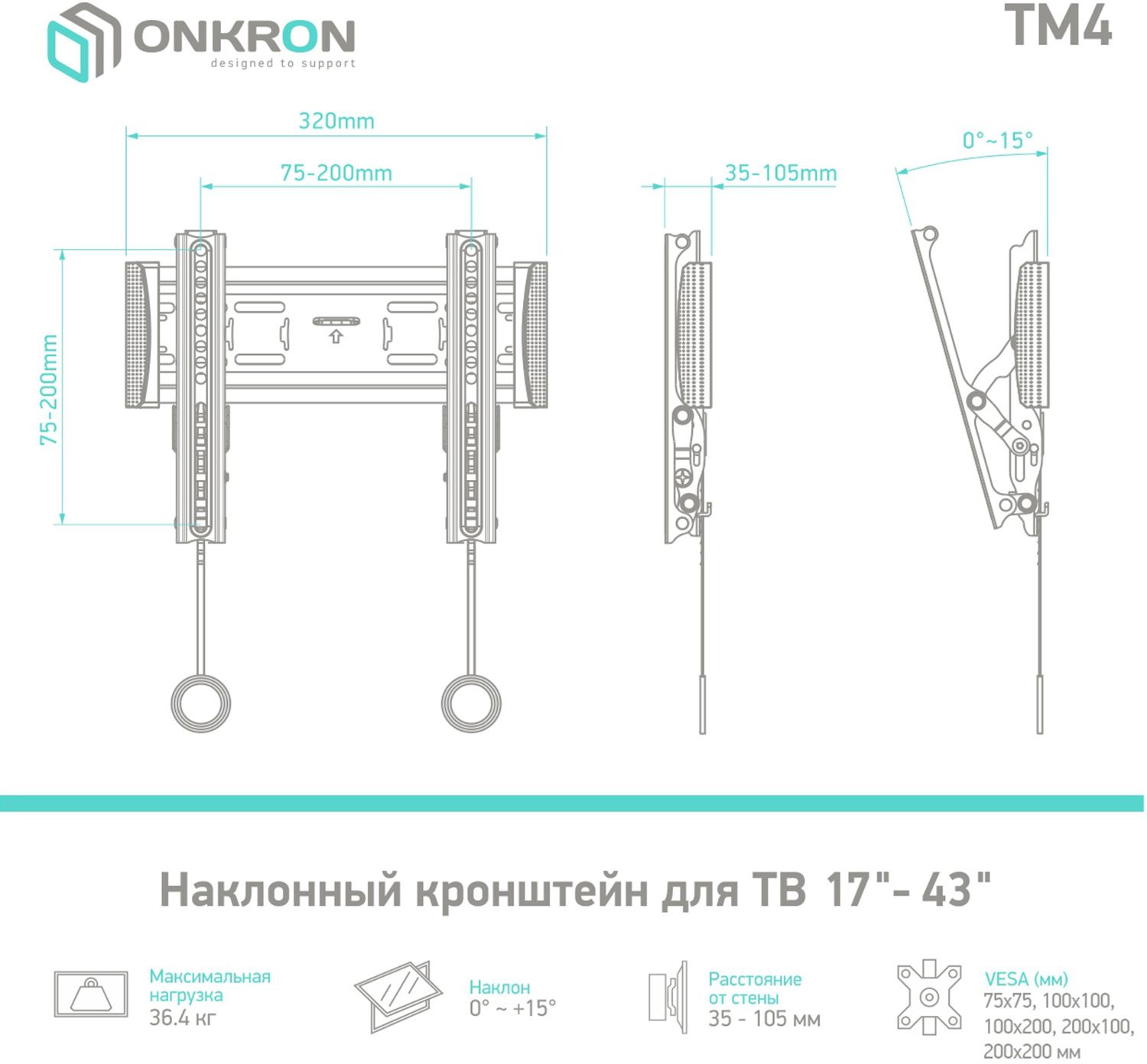 ONKRON
designed to support

TM4

320mm

75-200mm

75-200mm

35-105mm

0°~15°

Наклонный кронштейн для ТВ 17"- 43"

Максимальная нагрузка
36.4 кг

Наклон
0° ~ +15°

Расстояние от стены
35 - 105 мм

VESA (мм)
75x75, 100x100, 100x200, 200x100, 200x200 мм