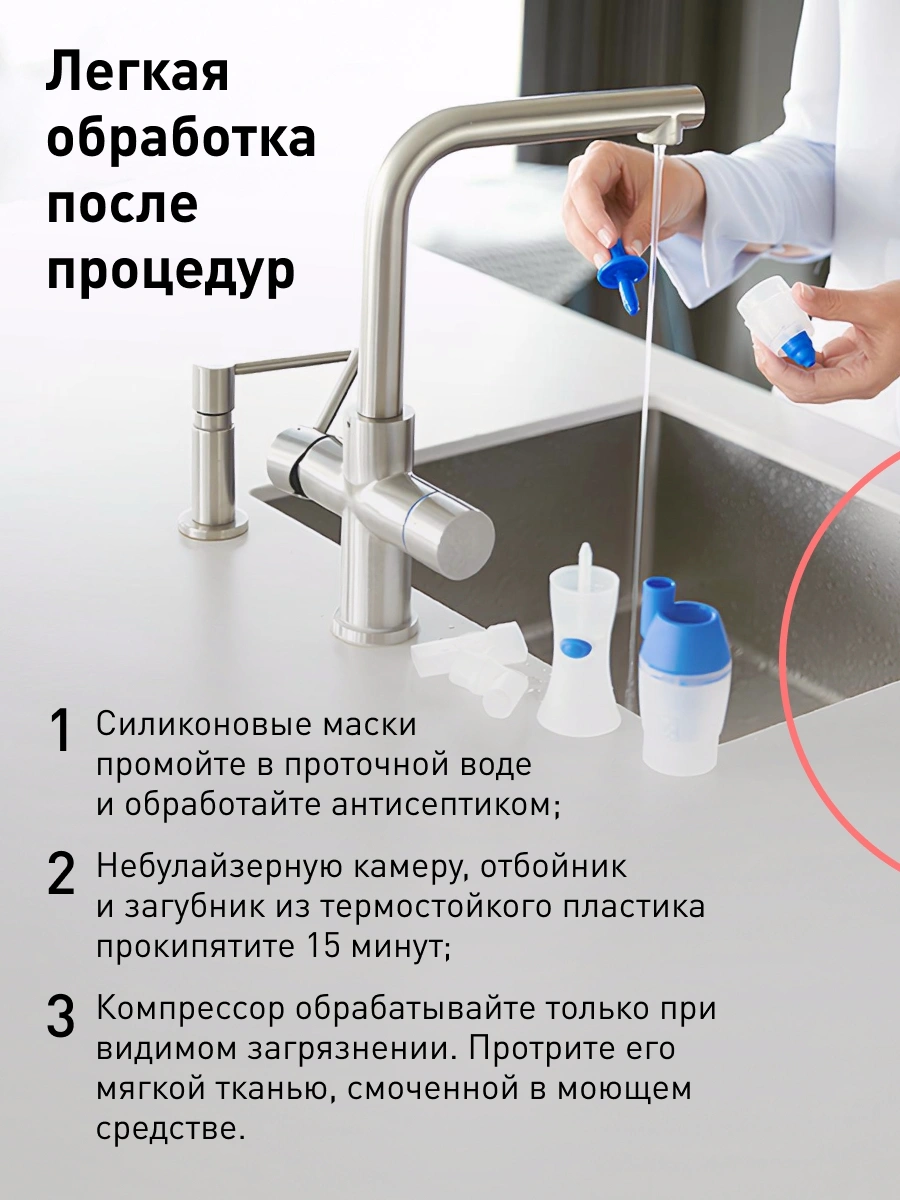 Легкая обработка после процедур

1 Силиконовые маски промойте в проточной воде и обработайте антисептиком;

2 Небулайзерную камеру, отбойник и загубник из термостойкого пластика прокипятите 15 минут;

3 Компрессор обрабатывайте только при видимом загрязнении. Протрите его мягкой тканью, смоченной в моющем средстве.