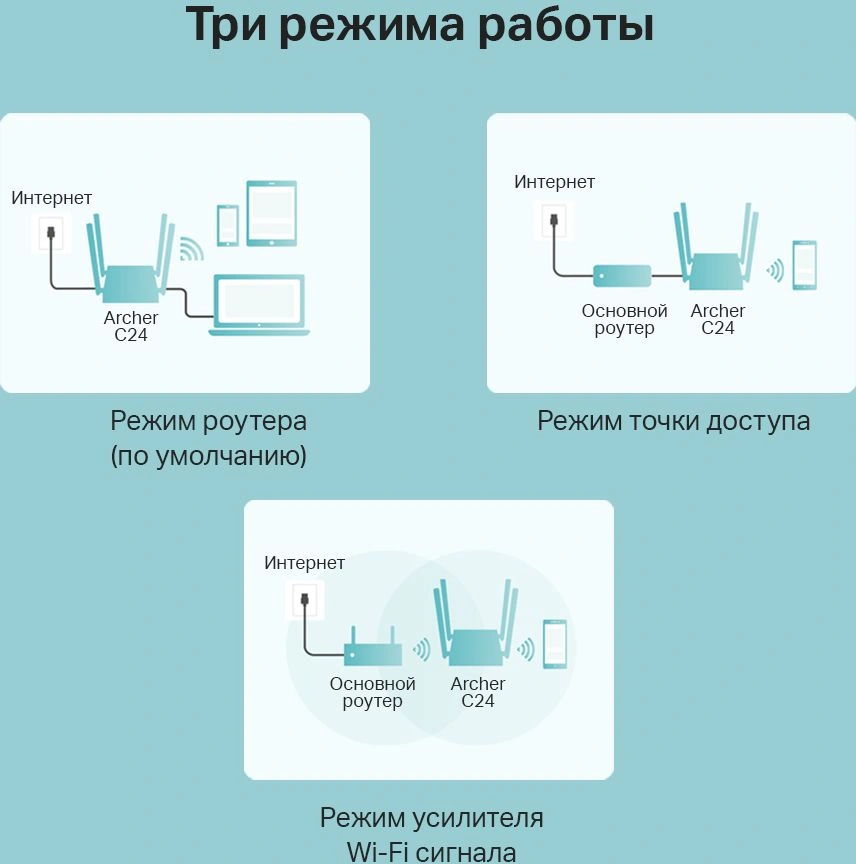 Три режима работы

Интернет

Archer C24

Режим роутера (по умолчанию)

Интернет

Основной роутер

Archer C24

Режим точки доступа

Интернет

Основной роутер

Archer C24

Режим усилителя Wi-Fi сигнала