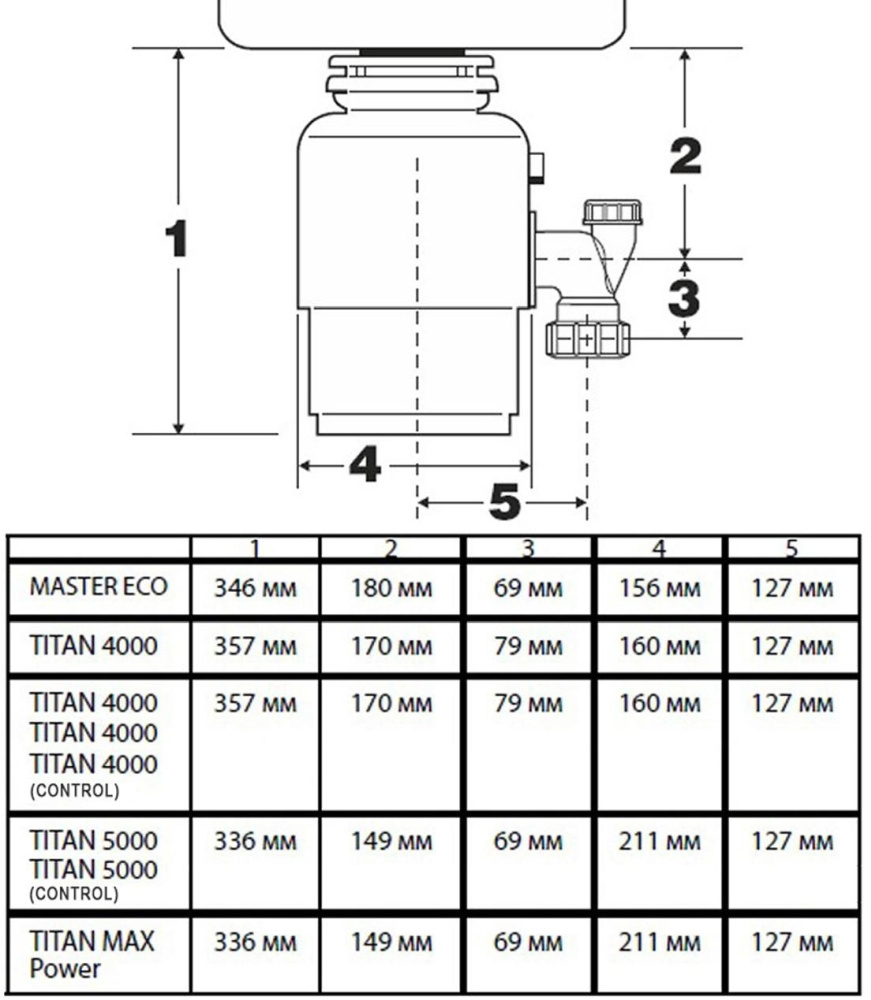 1
2
3
4
5

| | 1 | 2 | 3 | 4 | 5 |
|---|---|---|---|---|---|
| MASTER ECO | 346 мм | 180 мм | 69 мм | 156 мм | 127 мм |
| TITAN 4000 | 357 мм | 170 мм | 79 мм | 160 мм | 127 мм |
| TITAN 4000 TITAN 4000 TITAN 4000 (CONTROL) | 357 мм | 170 мм | 79 мм | 160 мм | 127 мм |
| TITAN 5000 TITAN 5000 (CONTROL) | 336 мм | 149 мм | 69 мм | 211 мм | 127 мм |
| TITAN MAX Power | 336 мм | 149 мм | 69 мм | 211 мм | 127 мм |