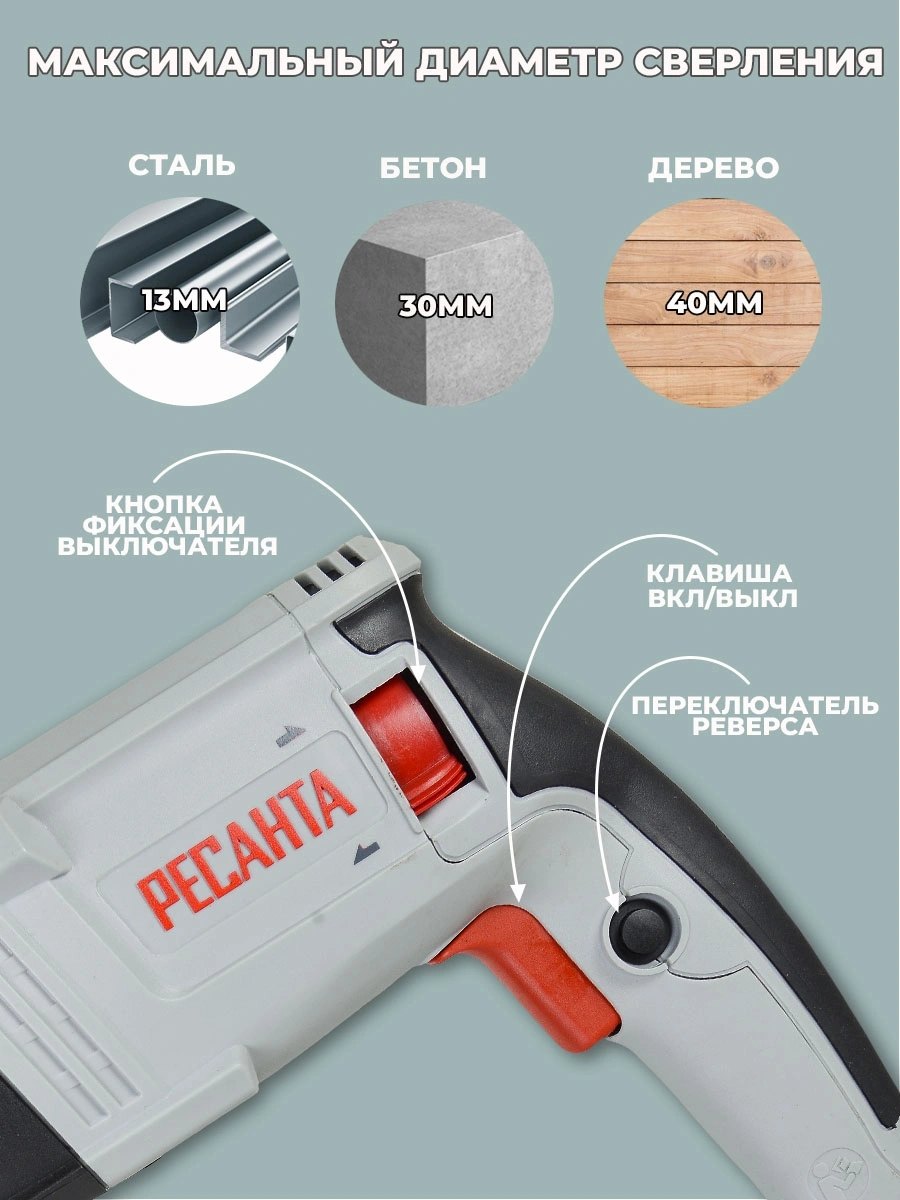 МАКСИМАЛЬНЫЙ ДИАМЕТР СВЕРЛЕНИЯ

СТАЛЬ
13ММ

БЕТОН
30ММ

ДЕРЕВО
40ММ

КНОПКА ФИКСАЦИИ ВЫКЛЮЧАТЕЛЯ

КЛАВИША ВКЛ/ВЫКЛ

ПЕРЕКЛЮЧАТЕЛЬ РЕВЕРСА

РЕСАНТА