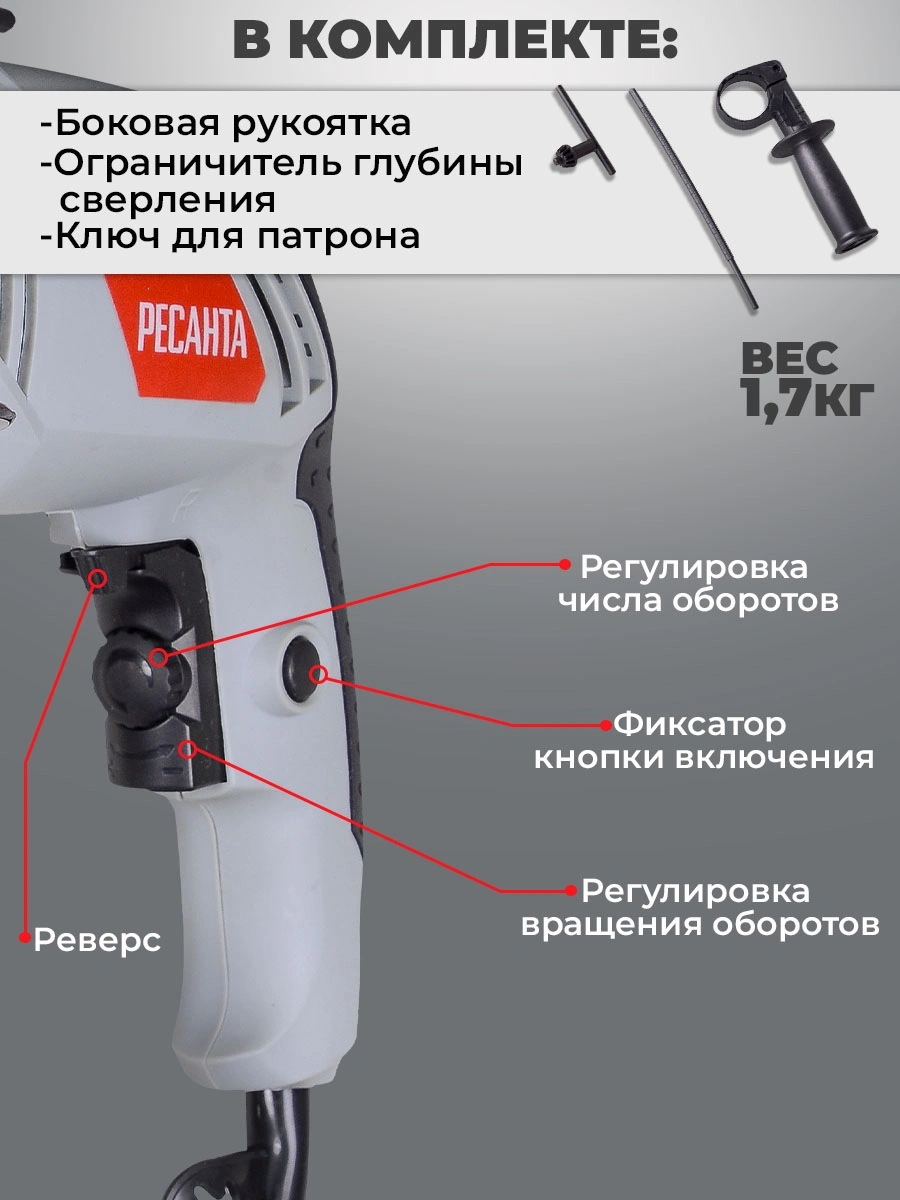 В КОМПЛЕКТЕ:

-Боковая рукоятка
-Ограничитель глубины сверления
-Ключ для патрона

РЕСАНТА

ВЕС
1,7КГ

Регулировка числа оборотов

Фиксатор кнопки включения

Регулировка вращения оборотов

Реверс