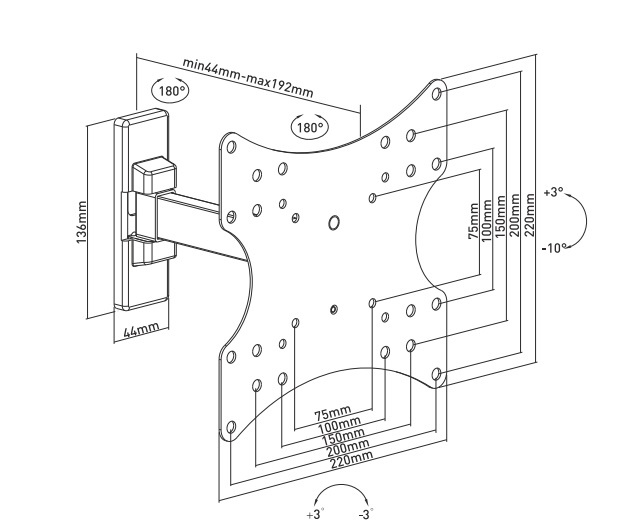 min44mm-max192mm
180°
180°
136mm
44mm
75mm
100mm
150mm
200mm
220mm
+3°
-10°
75mm
100mm
150mm
200mm
220mm
+3°
-3°