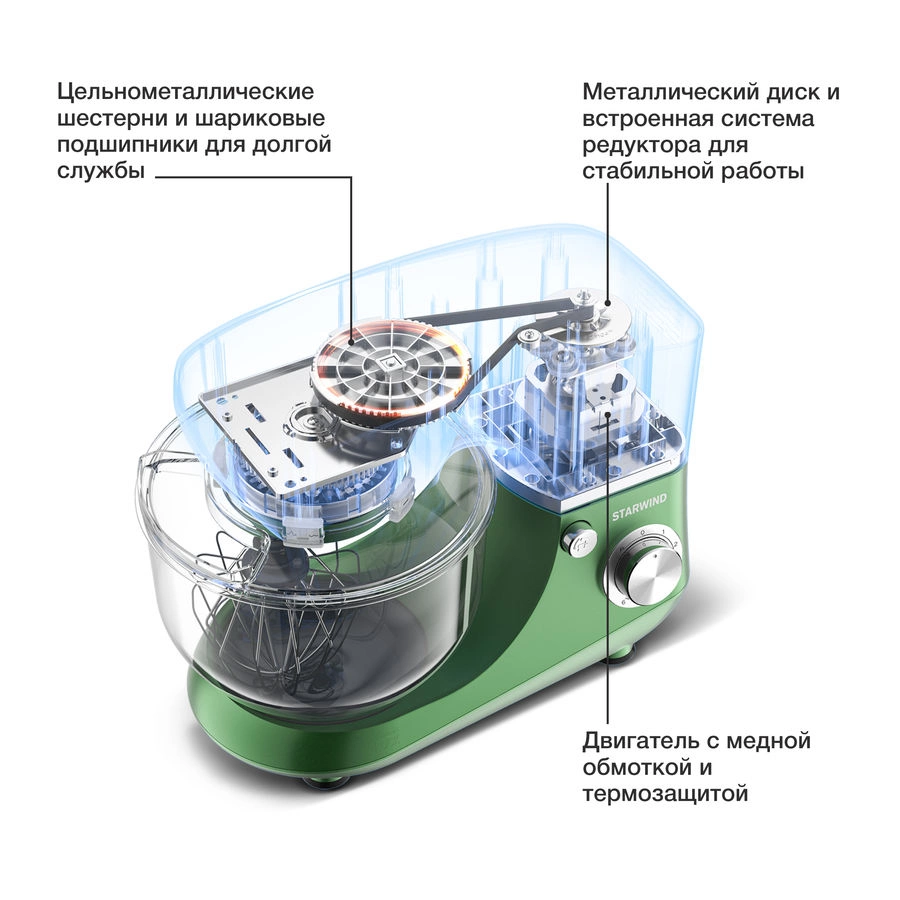 Цельнометаллические шестерни и шариковые подшипники для долгой службы

Металлический диск и встроенная система редуктора для стабильной работы

STARWIND

Двигатель с медной обмоткой и термозащитой